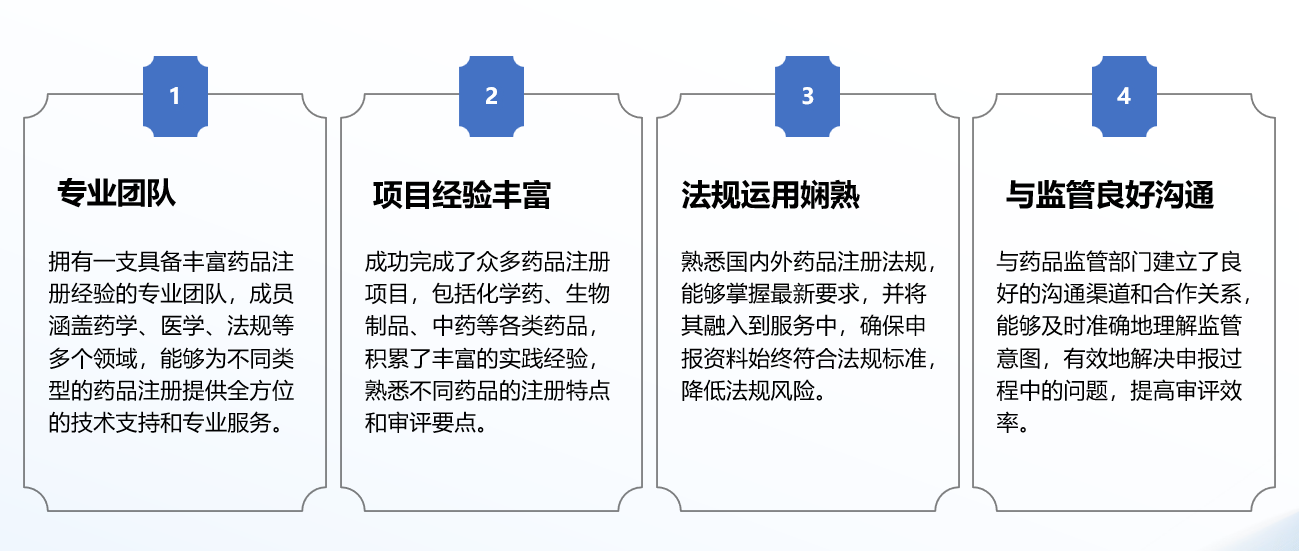 1

专业团队

拥有一支具备丰富药品注册经验的专业团队，成员涵盖药学、医学、法规等多个领域，能够为不同类型的药品注册提供全方位的技术支持和专业服务。

2

项目经验丰富

成功完成了众多药品注册项目，包括化学药、生物制品、中药等各类药品，积累了丰富的实践经验，熟悉不同药品的注册特点和审评要点。

3

法规运用娴熟

熟悉国内外药品注册法规，能够掌握最新要求，并将其融入到服务中，确保申报资料始终符合法规标准，降低法规风险。

4

与监管良好沟通

与药品监管部门建立了良好的沟通渠道和合作关系，能够及时准确地理解监管意图，有效地解决申报过程中的问题，提高审评效率。